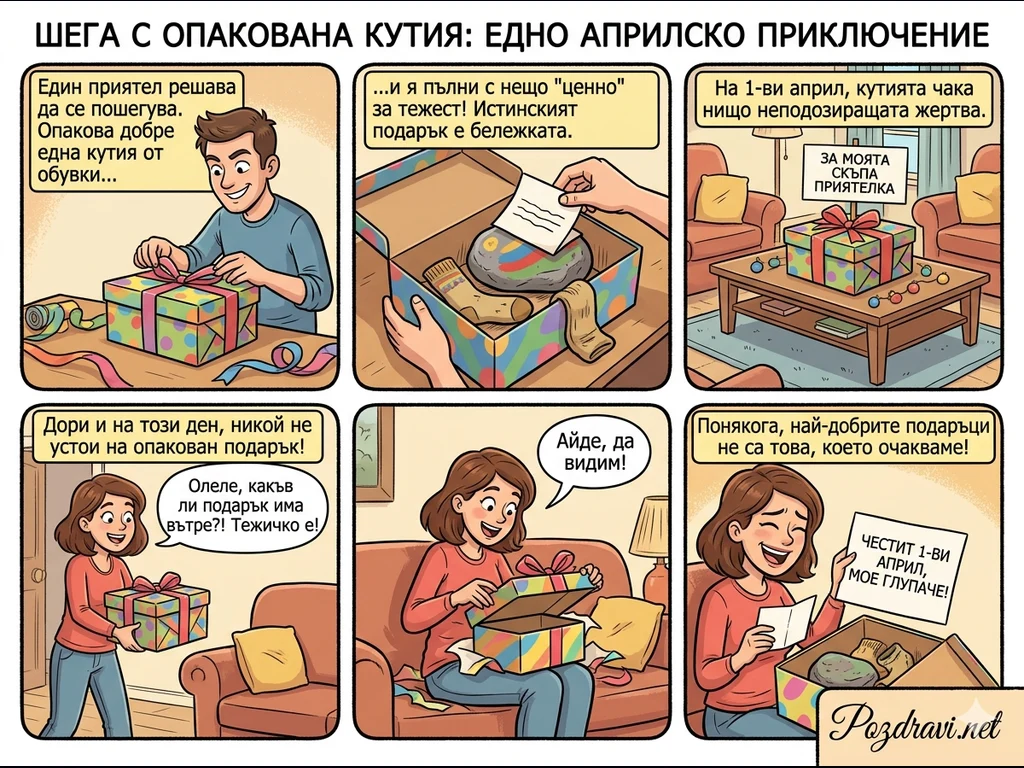 ШЕГА С ОПАКОВАНА КУТИЯ: ЕДНО АПРИЛСКО ПРИКЛЮЧЕНИЕ

Един приятел решава да се пошегува. Опакова добре една кутия от обувки...

...и я пълни с нещо "ценно" за тежест! Истинският подарък е бележката.

На 1-ви април, кутията чака нищо неподозиращата жертва.

ЗА МОЯТА СКЪПА ПРИЯТЕЛКА

Дори и на този ден, никой не устои на опакован подарък!

Олеле, какъв ли подарък има вътре?! Тежичко е!

Айде, да видим!

Понякога, най-добрите подаръци не са това, което очакваме!

ЧЕСТИТ 1-ВИ АПРИЛ, МОЕ ГЛУПАЧЕ!

Pozdravi.net